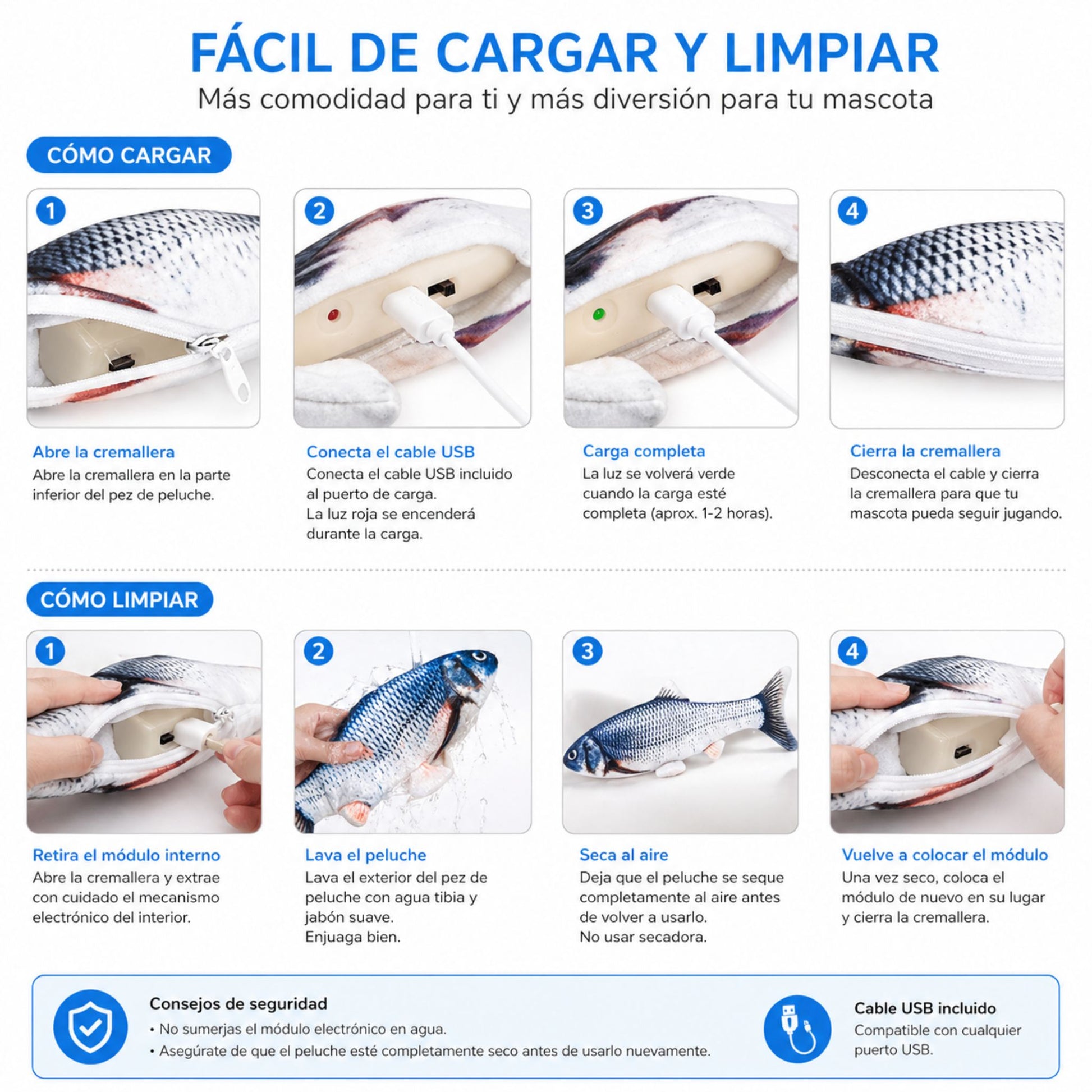 FÁCIL DE CARGAR Y LIMPIAR
Más comodidad para ti y más diversión para tu mascota

CÓMO CARGAR

1
Abre la cremallera
Abre la cremallera en la parte inferior del pez de peluche.

2
Conecta el cable USB
Conecta el cable USB incluido al puerto de carga.
La luz roja se encenderá durante la carga.

3
Carga completa
La luz se volverá verde cuando la carga esté completa (aprox. 1-2 horas).

4
Cierra la cremallera
Desconecta el cable y cierra la cremallera para que tu mascota pueda seguir jugando.

CÓMO LIMPIAR

1
Retira el módulo interno
Abre la cremallera y extrae con cuidado el mecanismo electrónico del interior.

2
Lava el peluche
Lava el exterior del pez de peluche con agua tibia y jabón suave.
Enjuaga bien.

3
Seca al aire
Deja que el peluche se seque completamente al aire antes de volver a usarlo.
No usar secadora.

4
Vuelve a colocar el módulo
Una vez seco, coloca el módulo de nuevo en su lugar y cierra la cremallera.

Consejos de seguridad
• No sumerjas el módulo electrónico en agua.
• Asegúrate de que el peluche esté completamente seco antes de usarlo nuevamente.

Cable USB incluido
Compatible con cualquier puerto USB.